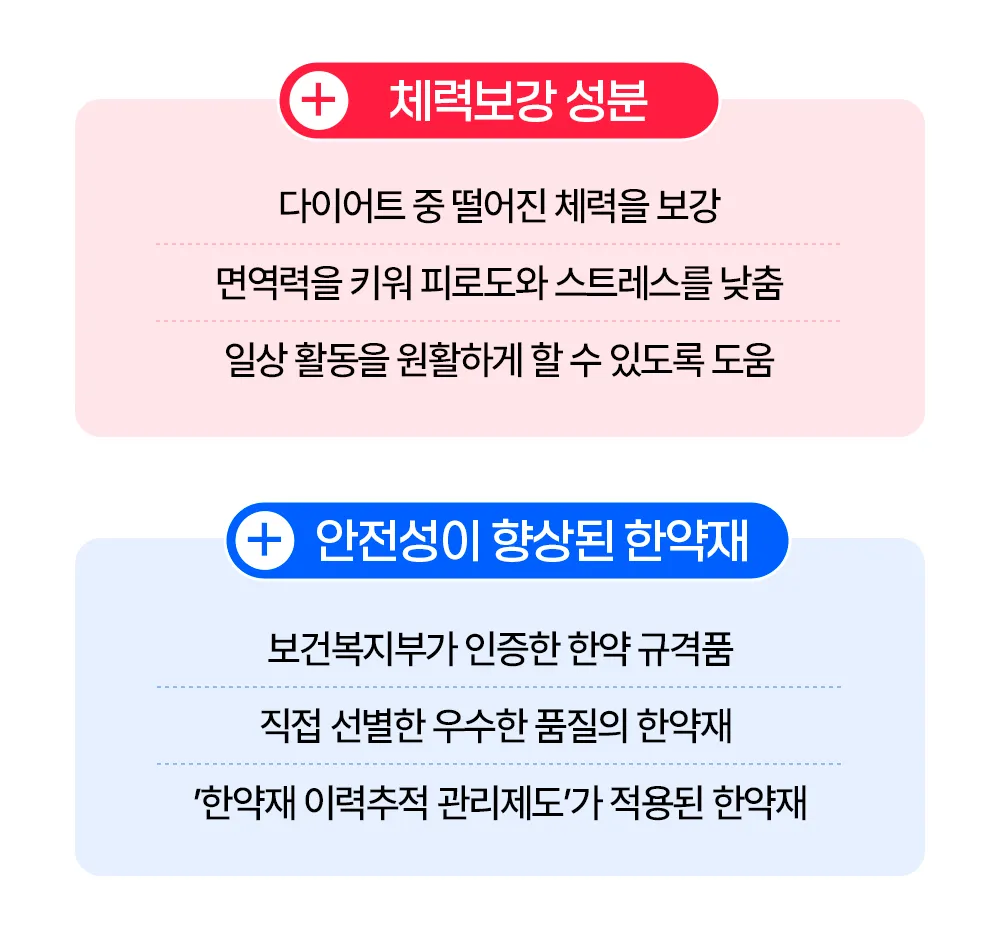 + 체력보강 성분

다이어트 중 떨어진 체력을 보강

면역력을 키워 피로도와 스트레스를 낮춤

일상 활동을 원활하게 할 수 있도록 도움

+ 안전성이 향상된 한약재

보건복지부가 인증한 한약 규격품

직접 선별한 우수한 품질의 한약재

'한약재 이력추적 관리제도'가 적용된 한약재